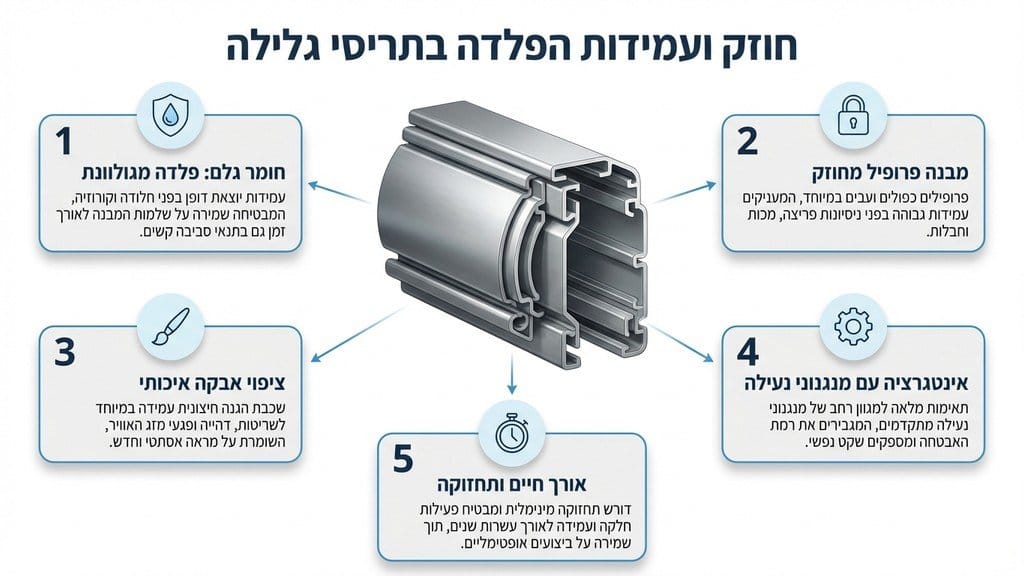 חוזק ועמידות הפלדה בתריסי גלילה

1
חומר גלם: פלדה מגולוונת
עמידות יוצאת דופן בפני חלודה וקורוזיה, המבטיחה שמירה על שלמות המבנה לאורך זמן גם בתנאי סביבה קשים.

2
מבנה פרופיל מחוזק
פרופילים כפולים ועבים במיוחד, המעניקים עמידות גבוהה בפני ניסיונות פריצה, מכות וחבלות.

3
ציפוי אבקה איכותי
שכבת הגנה חיצונית עמידה במיוחד לשריטות, דהייה ופגעי מזג האוויר, השומרת על מראה אסתטי וחדש.

4
אינטגרציה עם מנגנוני נעילה
תאימות מלאה למגוון רחב של מנגנוני נעילה מתקדמים, המגבירים את רמת האבטחה ומספקים שקט נפשי.

5
אורך חיים ותחזוקה
דורש תחזוקה מינימלית ומבטיח פעילות חלקה ועמידה לאורך עשרות שנים, תוך שמירה על ביצועים אופטימליים.